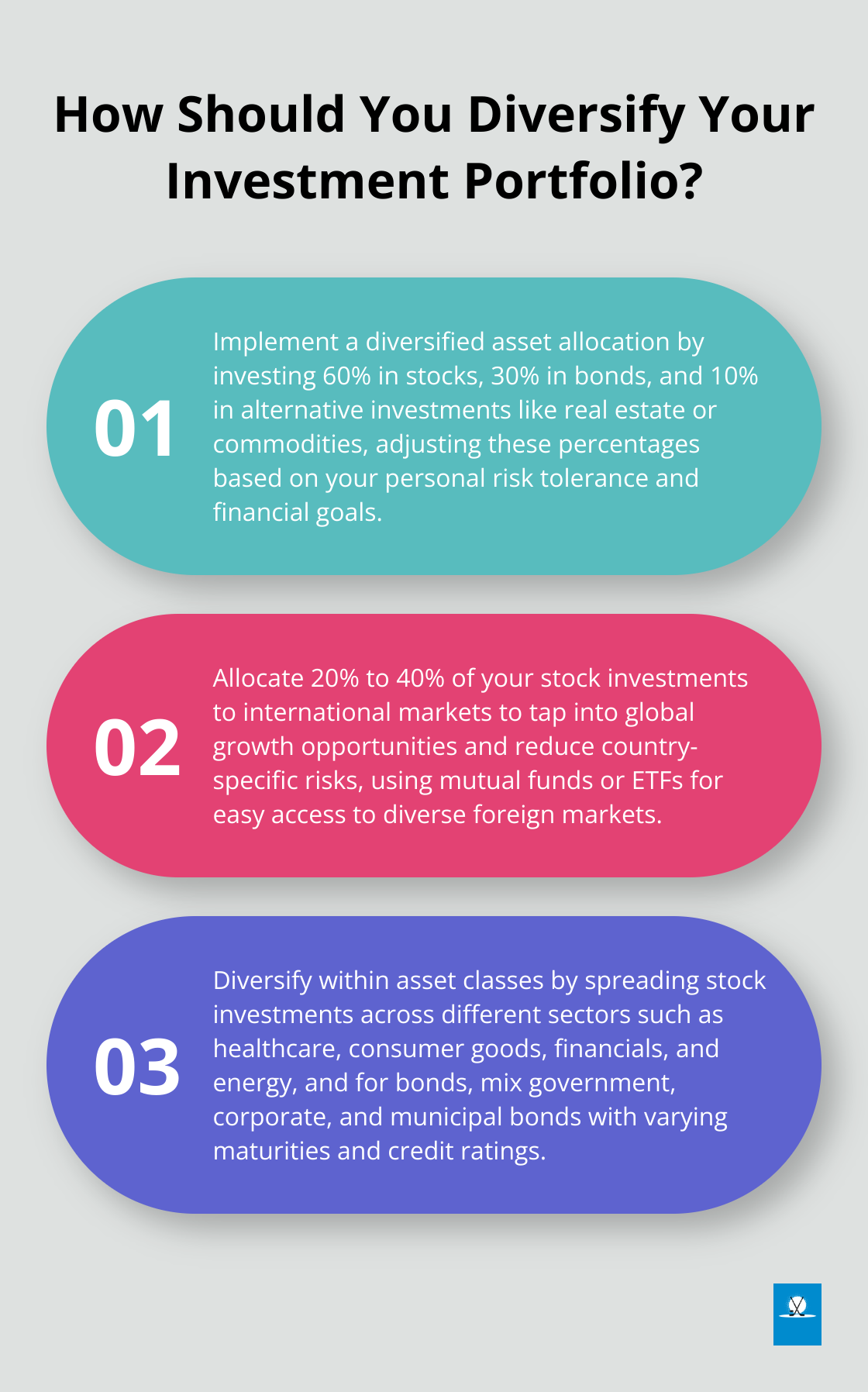 How Should You Diversify Your Investment Portfolio?

01

Implement a diversified asset allocation by investing 60% in stocks, 30% in bonds, and 10% in alternative investments like real estate or commodities, adjusting these percentages based on your personal risk tolerance and financial goals.

02

Allocate 20% to 40% of your stock investments to international markets to tap into global growth opportunities and reduce country-specific risks, using mutual funds or ETFs for easy access to diverse foreign markets.

03

Diversify within asset classes by spreading stock investments across different sectors such as healthcare, consumer goods, financials, and energy, and for bonds, mix government, corporate, and municipal bonds with varying maturities and credit ratings.