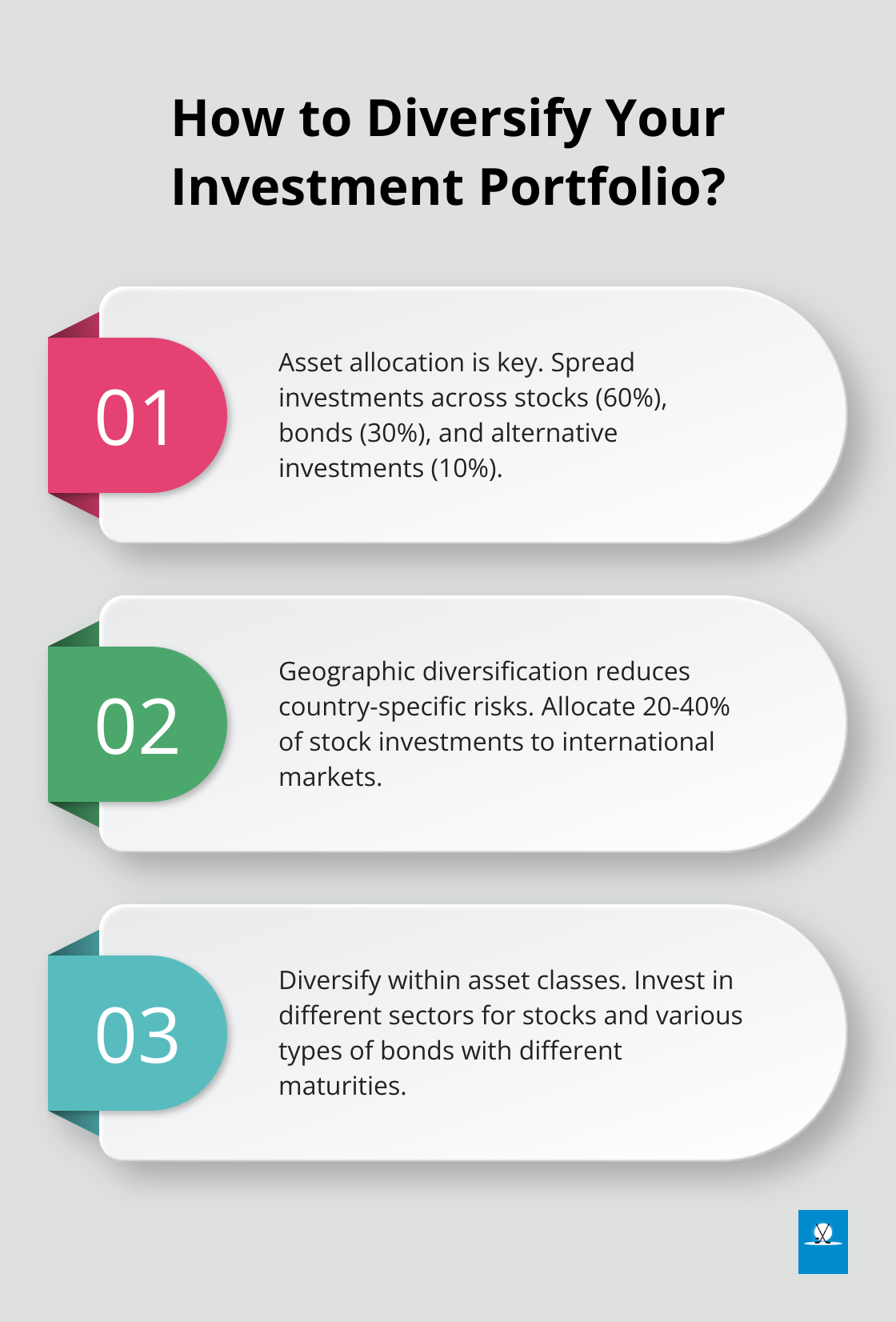 How to Diversify Your Investment Portfolio?

01

Asset allocation is key. Spread investments across stocks (60%), bonds (30%), and alternative investments (10%).

02

Geographic diversification reduces country-specific risks. Allocate 20-40% of stock investments to international markets.

03

Diversify within asset classes. Invest in different sectors for stocks and various types of bonds with different maturities.