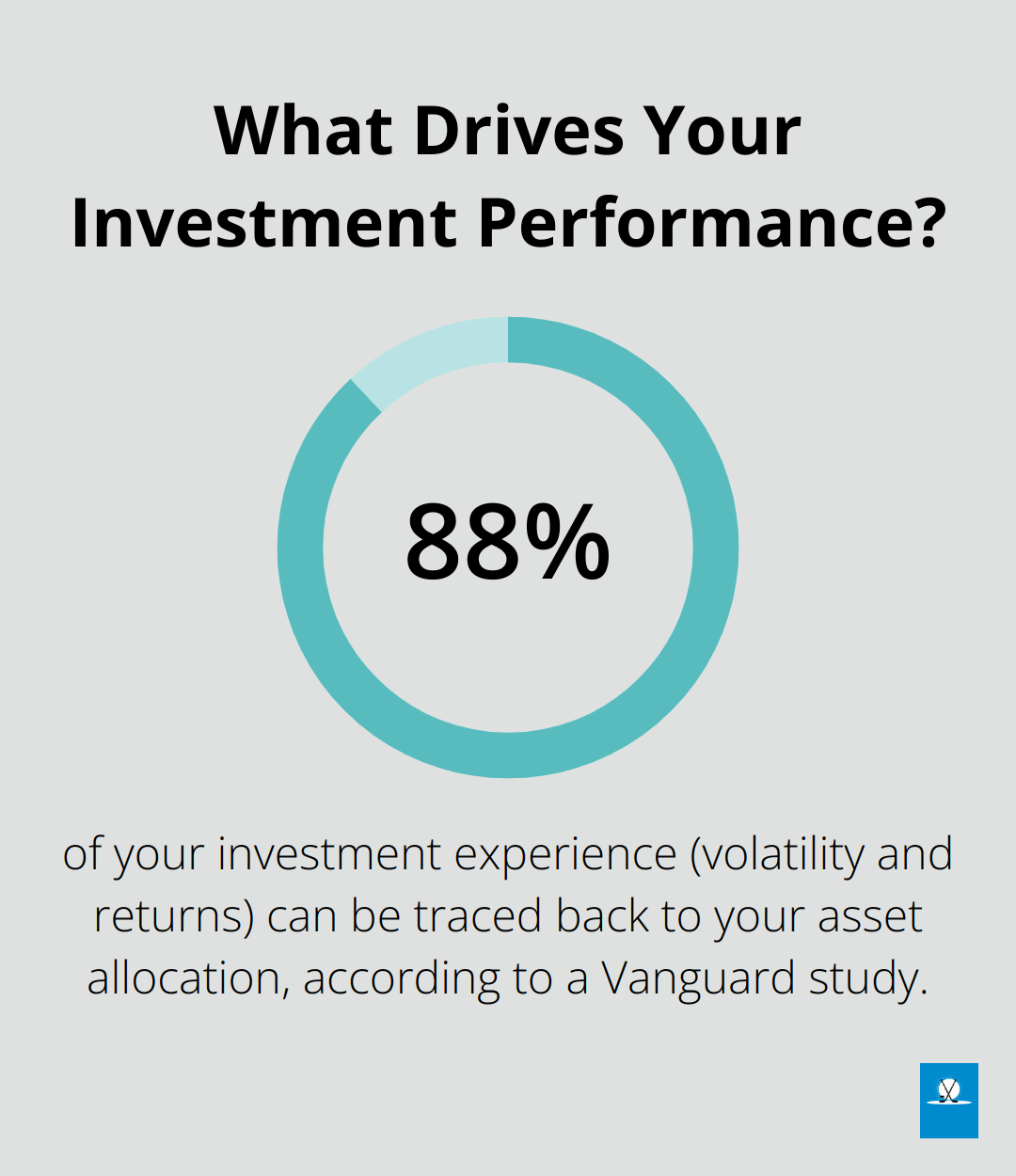 What Drives Your Investment Performance?

88%

of your investment experience (volatility and returns) can be traced back to your asset allocation, according to a Vanguard study.