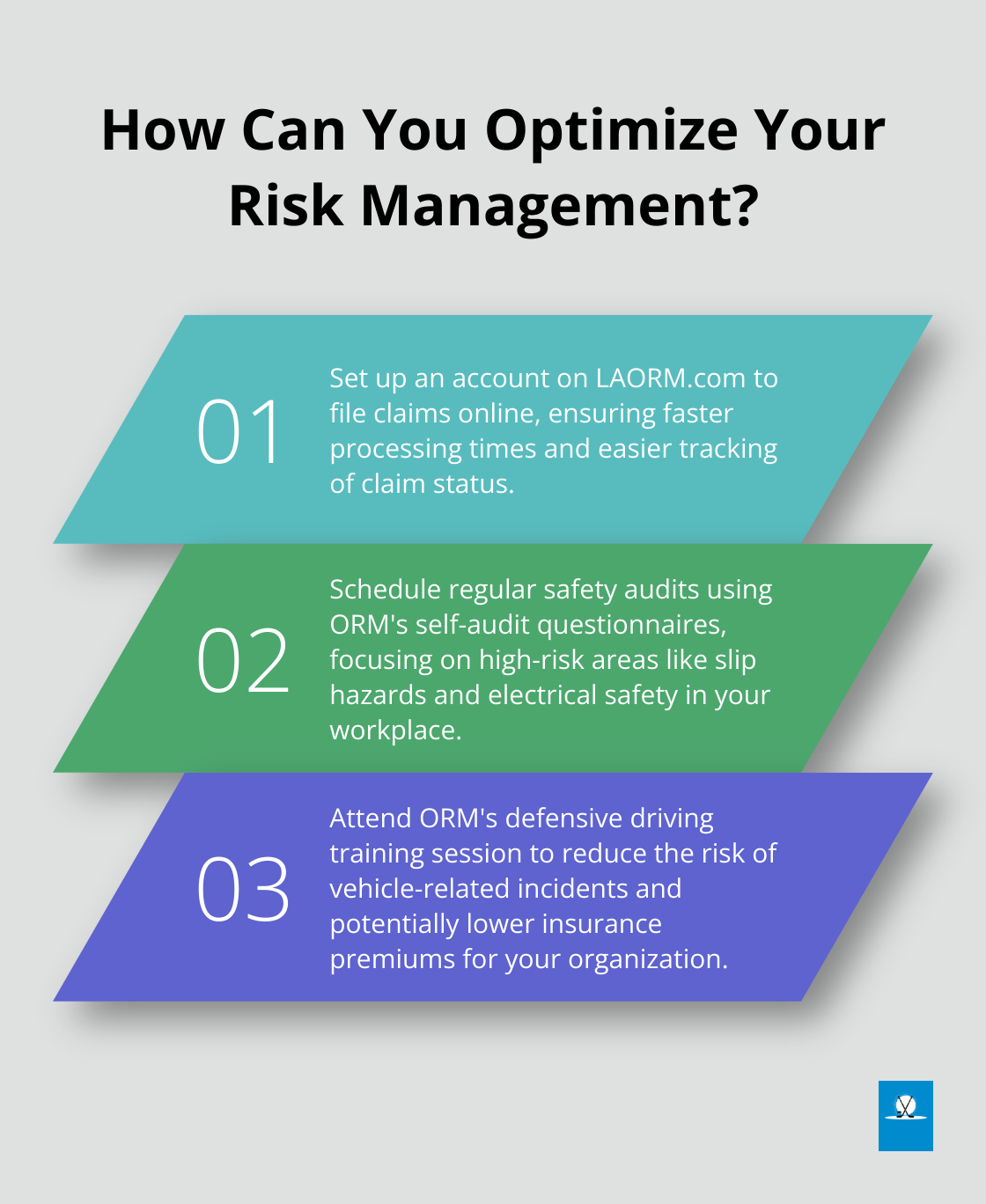 How Can You Optimize Your Risk Management?

01

Set up an account on LAORM.com to file claims online, ensuring faster processing times and easier tracking of claim status.

02

Schedule regular safety audits using ORM's self-audit questionnaires, focusing on high-risk areas like slip hazards and electrical safety in your workplace.

03

Attend ORM's defensive driving training session to reduce the risk of vehicle-related incidents and potentially lower insurance premiums for your organization.