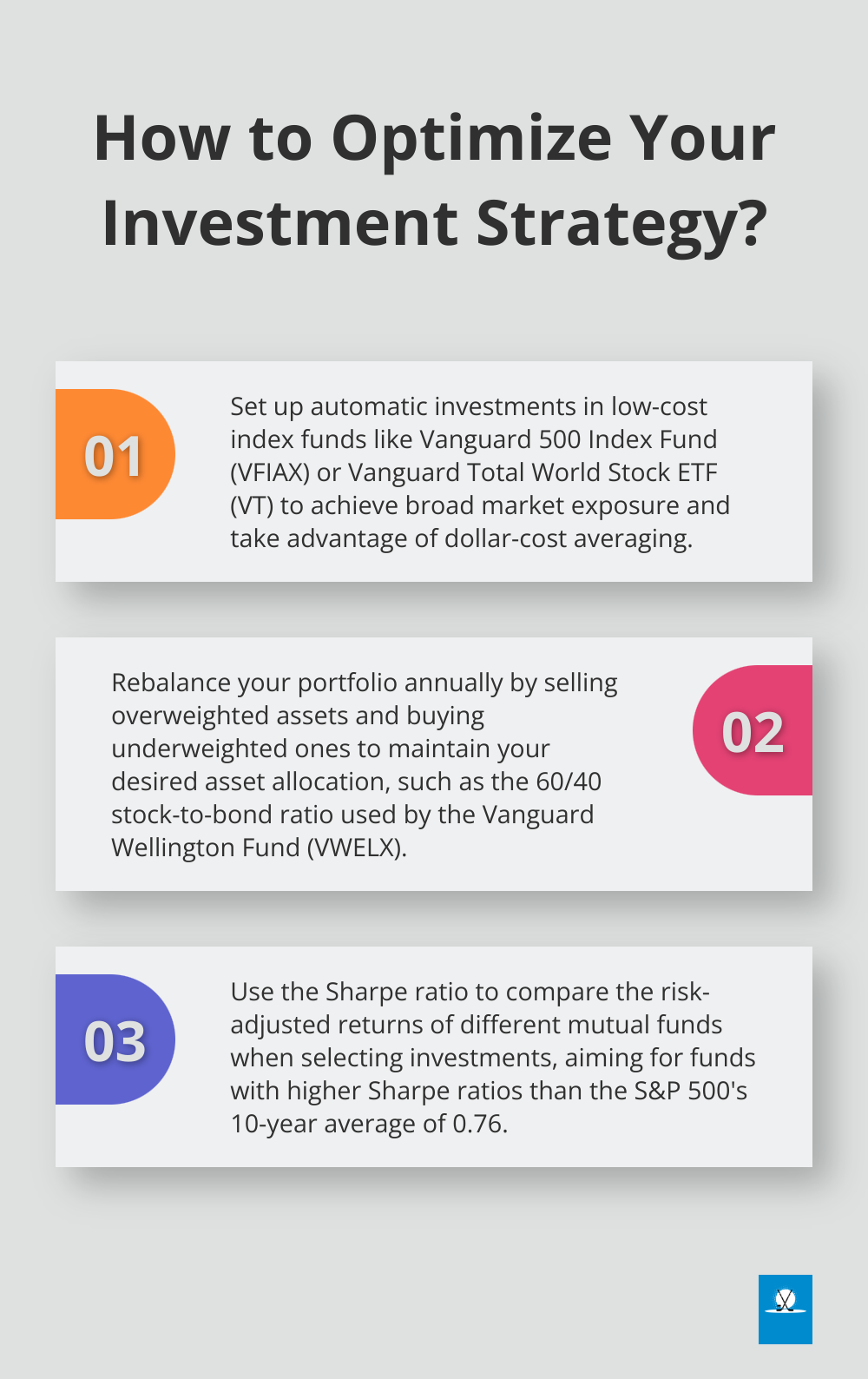 How to Optimize Your Investment Strategy?

01

Set up automatic investments in low-cost index funds like Vanguard 500 Index Fund (VFIAX) or Vanguard Total World Stock ETF (VT) to achieve broad market exposure and take advantage of dollar-cost averaging.

Rebalance your portfolio annually by selling overweighted assets and buying underweighted ones to maintain your desired asset allocation, such as the 60/40 stock-to-bond ratio used by the Vanguard Wellington Fund (VWELX).

02

03

Use the Sharpe ratio to compare the risk-adjusted returns of different mutual funds when selecting investments, aiming for funds with higher Sharpe ratios than the S&P 500's 10-year average of 0.76.