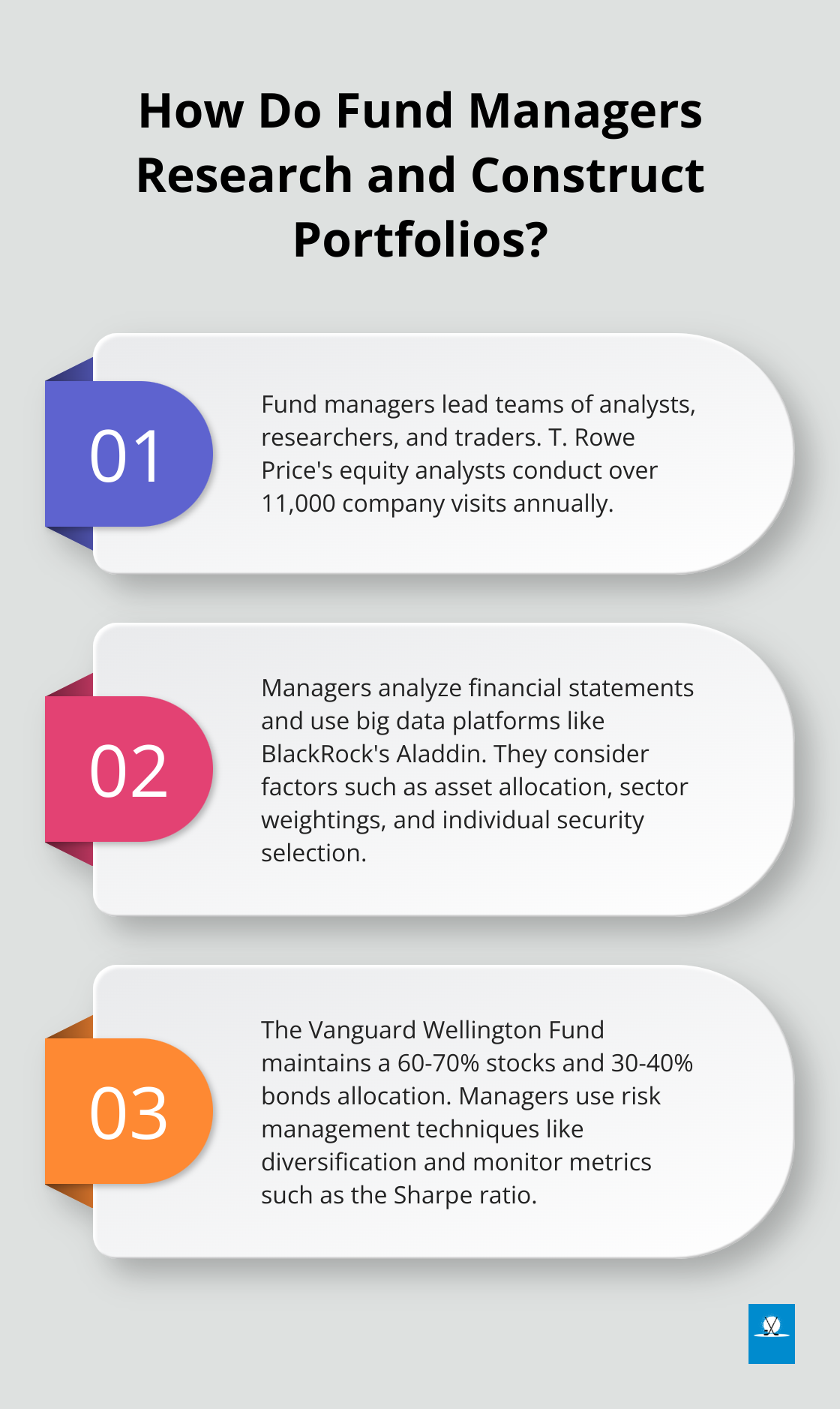 How Do Fund Managers Research and Construct Portfolios?

01

Fund managers lead teams of analysts, researchers, and traders. T. Rowe Price's equity analysts conduct over 11,000 company visits annually.

02

Managers analyze financial statements and use big data platforms like BlackRock's Aladdin. They consider factors such as asset allocation, sector weightings, and individual security selection.

03

The Vanguard Wellington Fund maintains a 60-70% stocks and 30-40% bonds allocation. Managers use risk management techniques like diversification and monitor metrics such as the Sharpe ratio.