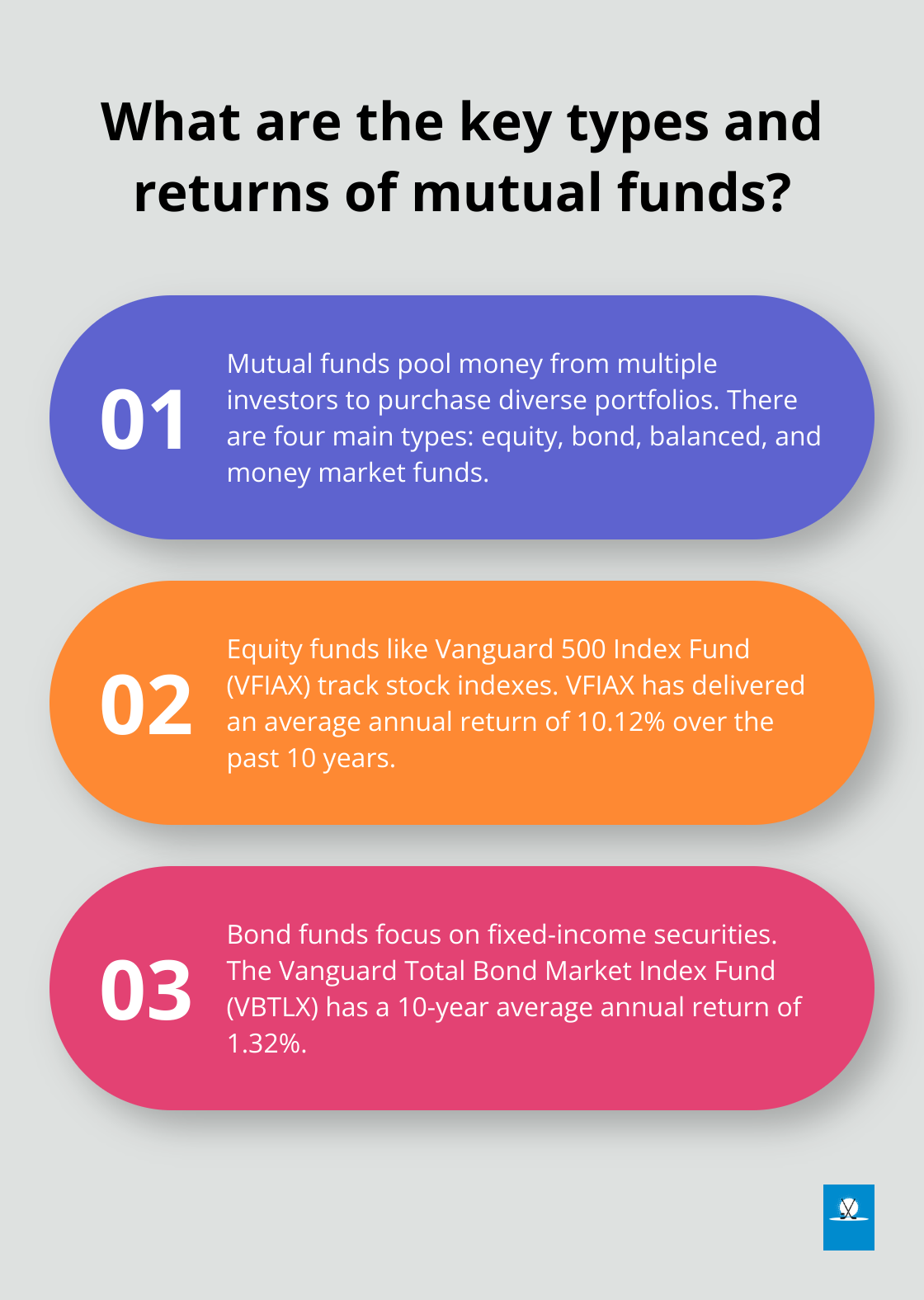 What are the key types and returns of mutual funds?

01

Mutual funds pool money from multiple investors to purchase diverse portfolios. There are four main types: equity, bond, balanced, and money market funds.

02

Equity funds like Vanguard 500 Index Fund (VFIAX) track stock indexes. VFIAX has delivered an average annual return of 10.12% over the past 10 years.

03

Bond funds focus on fixed-income securities. The Vanguard Total Bond Market Index Fund (VBTLX) has a 10-year average annual return of 1.32%.