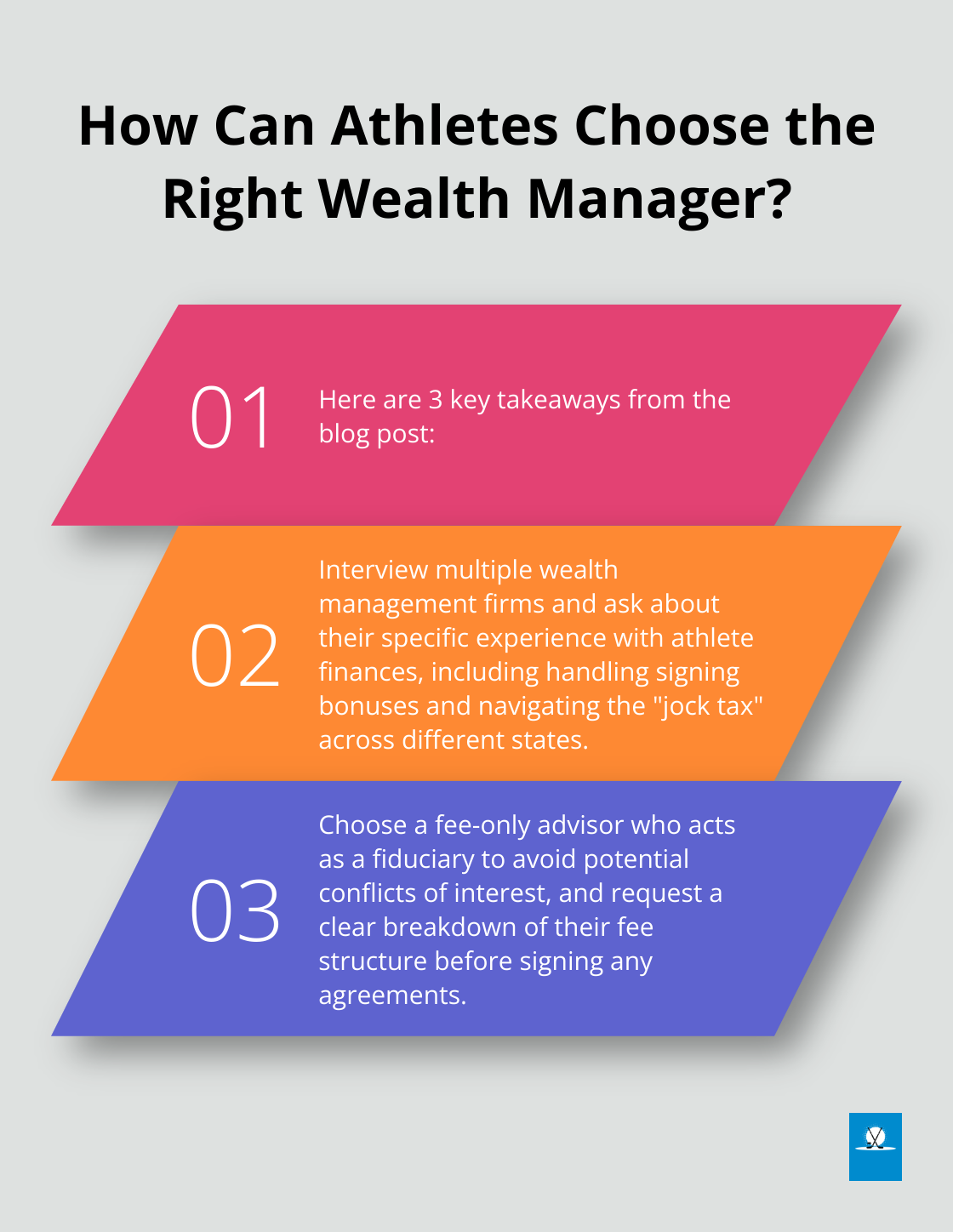 How Can Athletes Choose the Right Wealth Manager?

01

Here are 3 key takeaways from the blog post:

02

Interview multiple wealth management firms and ask about their specific experience with athlete finances, including handling signing bonuses and navigating the "jock tax" across different states.

03

Choose a fee-only advisor who acts as a fiduciary to avoid potential conflicts of interest, and request a clear breakdown of their fee structure before signing any agreements.