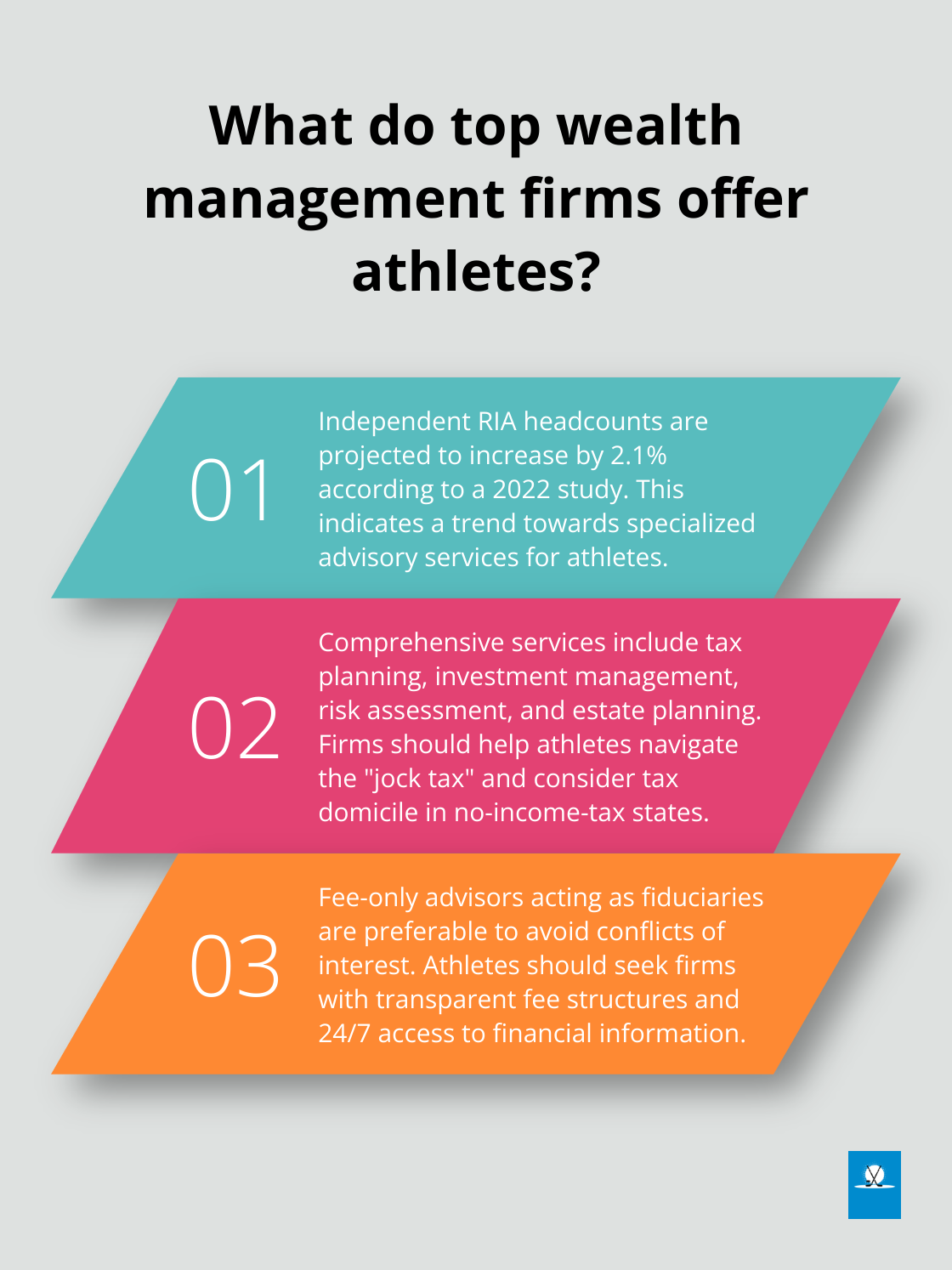 What do top wealth management firms offer athletes?

01

Independent RIA headcounts are projected to increase by 2.1% according to a 2022 study. This indicates a trend towards specialized advisory services for athletes.

02

Comprehensive services include tax planning, investment management, risk assessment, and estate planning. Firms should help athletes navigate the "jock tax" and consider tax domicile in no-income-tax states.

03

Fee-only advisors acting as fiduciaries are preferable to avoid conflicts of interest. Athletes should seek firms with transparent fee structures and 24/7 access to financial information.