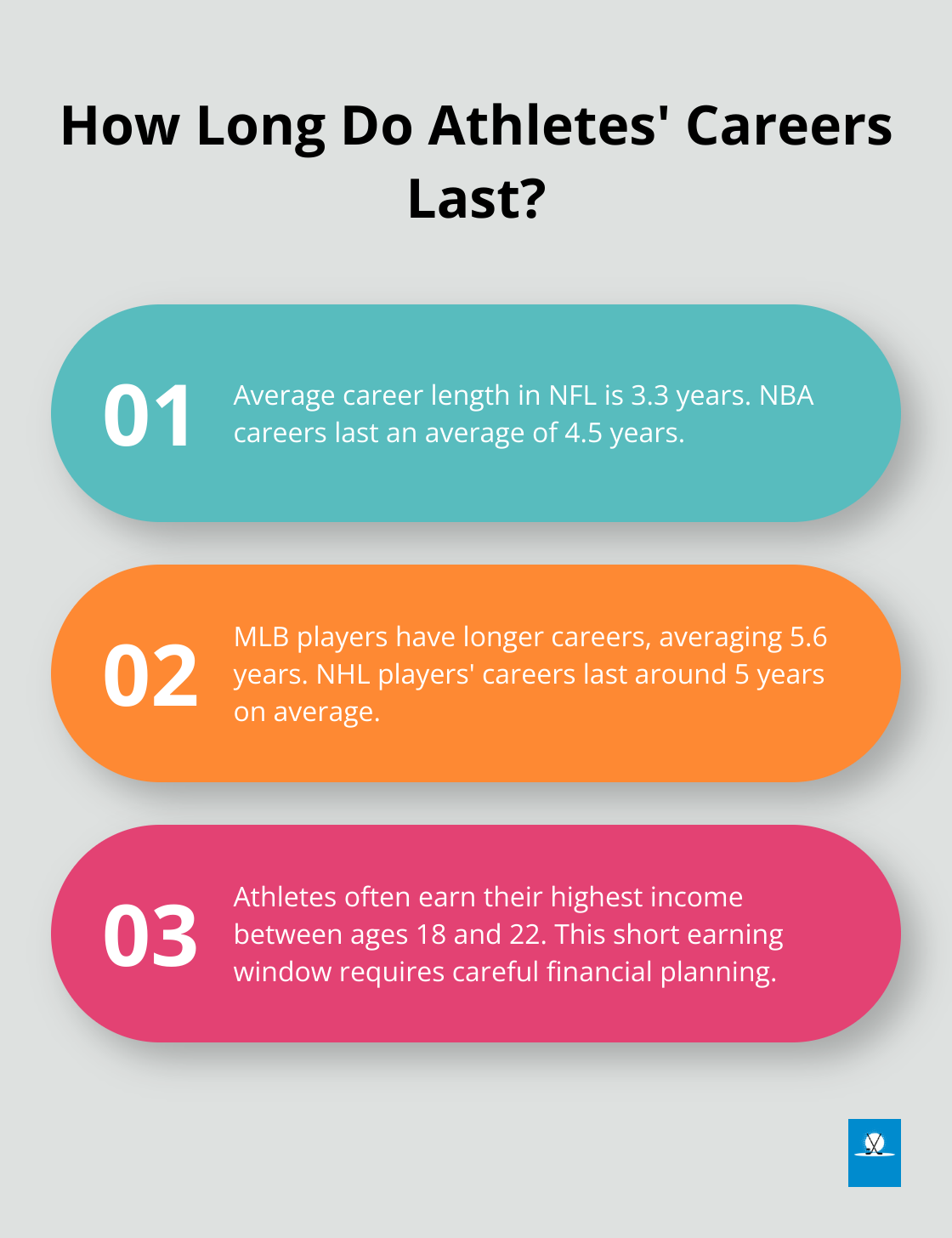 How Long Do Athletes' Careers Last?

01

Average career length in NFL is 3.3 years. NBA careers last an average of 4.5 years.

02

MLB players have longer careers, averaging 5.6 years. NHL players' careers last around 5 years on average.

03

Athletes often earn their highest income between ages 18 and 22. This short earning window requires careful financial planning.