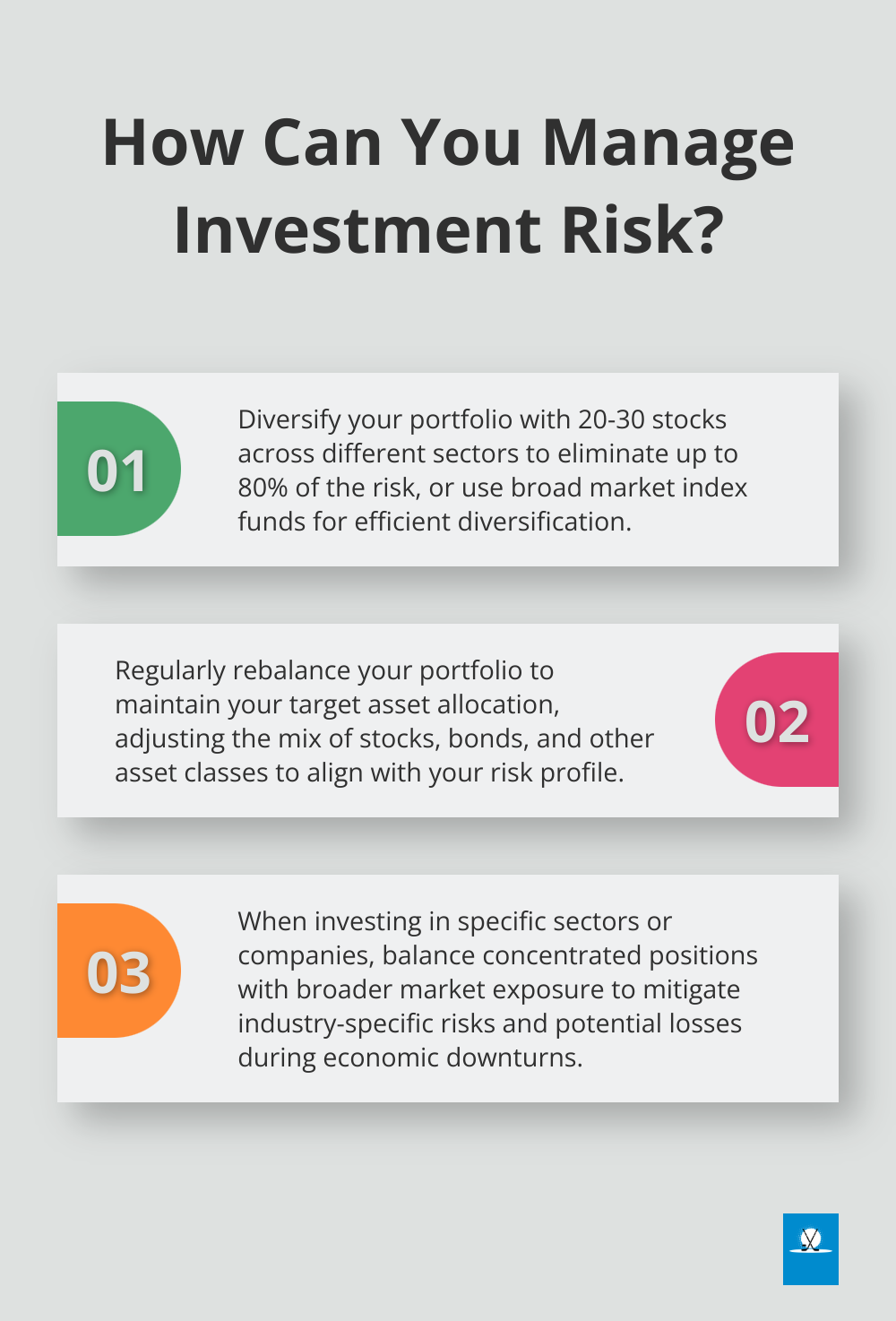 How Can You Manage Investment Risk?

01

Diversify your portfolio with 20-30 stocks across different sectors to eliminate up to 80% of the risk, or use broad market index funds for efficient diversification.

Regularly rebalance your portfolio to maintain your target asset allocation, adjusting the mix of stocks, bonds, and other asset classes to align with your risk profile.

02

03

When investing in specific sectors or companies, balance concentrated positions with broader market exposure to mitigate industry-specific risks and potential losses during economic downturns.