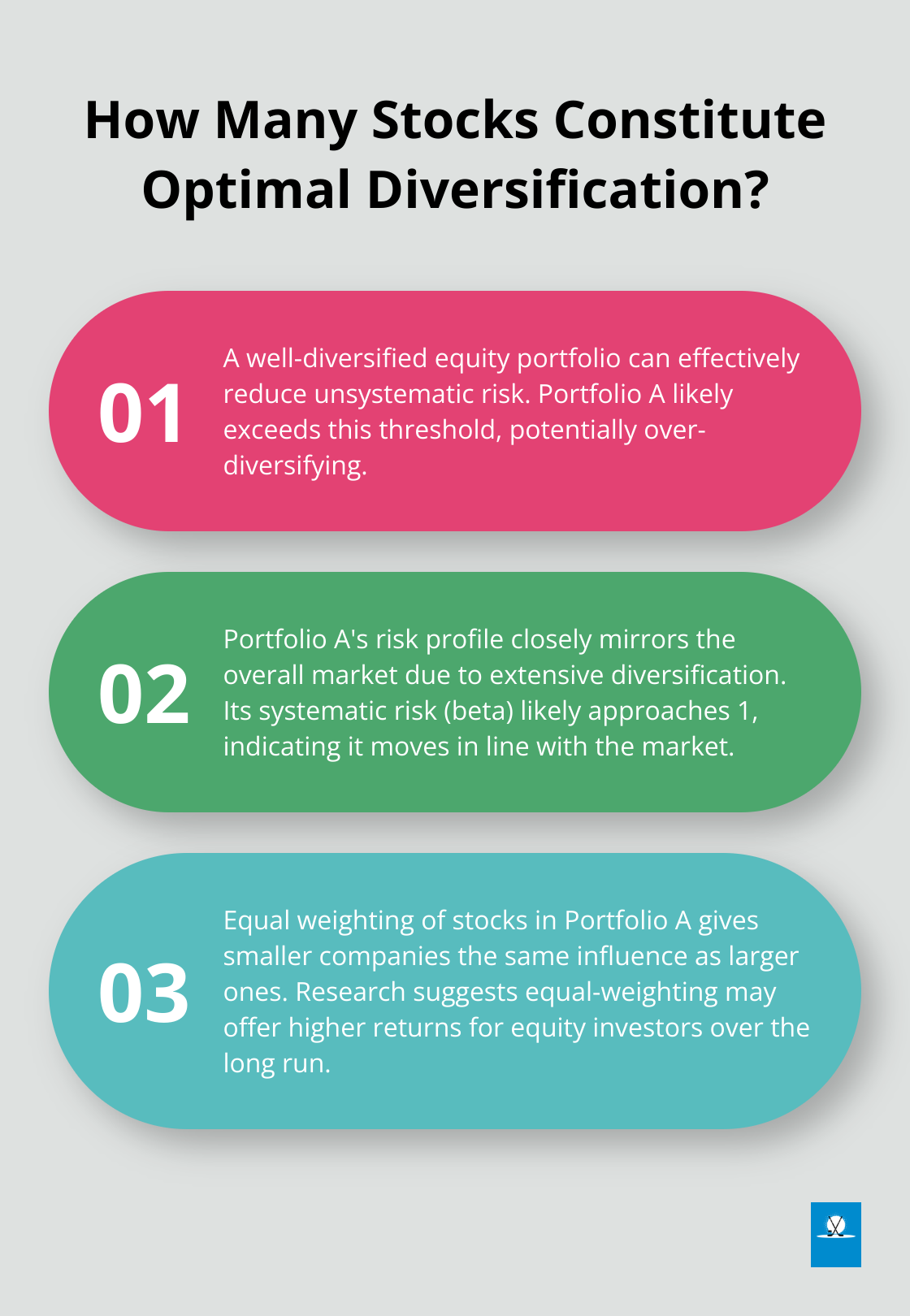 How Many Stocks Constitute Optimal Diversification?

01

A well-diversified equity portfolio can effectively reduce unsystematic risk. Portfolio A likely exceeds this threshold, potentially over-diversifying.

02

Portfolio A's risk profile closely mirrors the overall market due to extensive diversification. Its systematic risk (beta) likely approaches 1, indicating it moves in line with the market.

03

Equal weighting of stocks in Portfolio A gives smaller companies the same influence as larger ones. Research suggests equal-weighting may offer higher returns for equity investors over the long run.