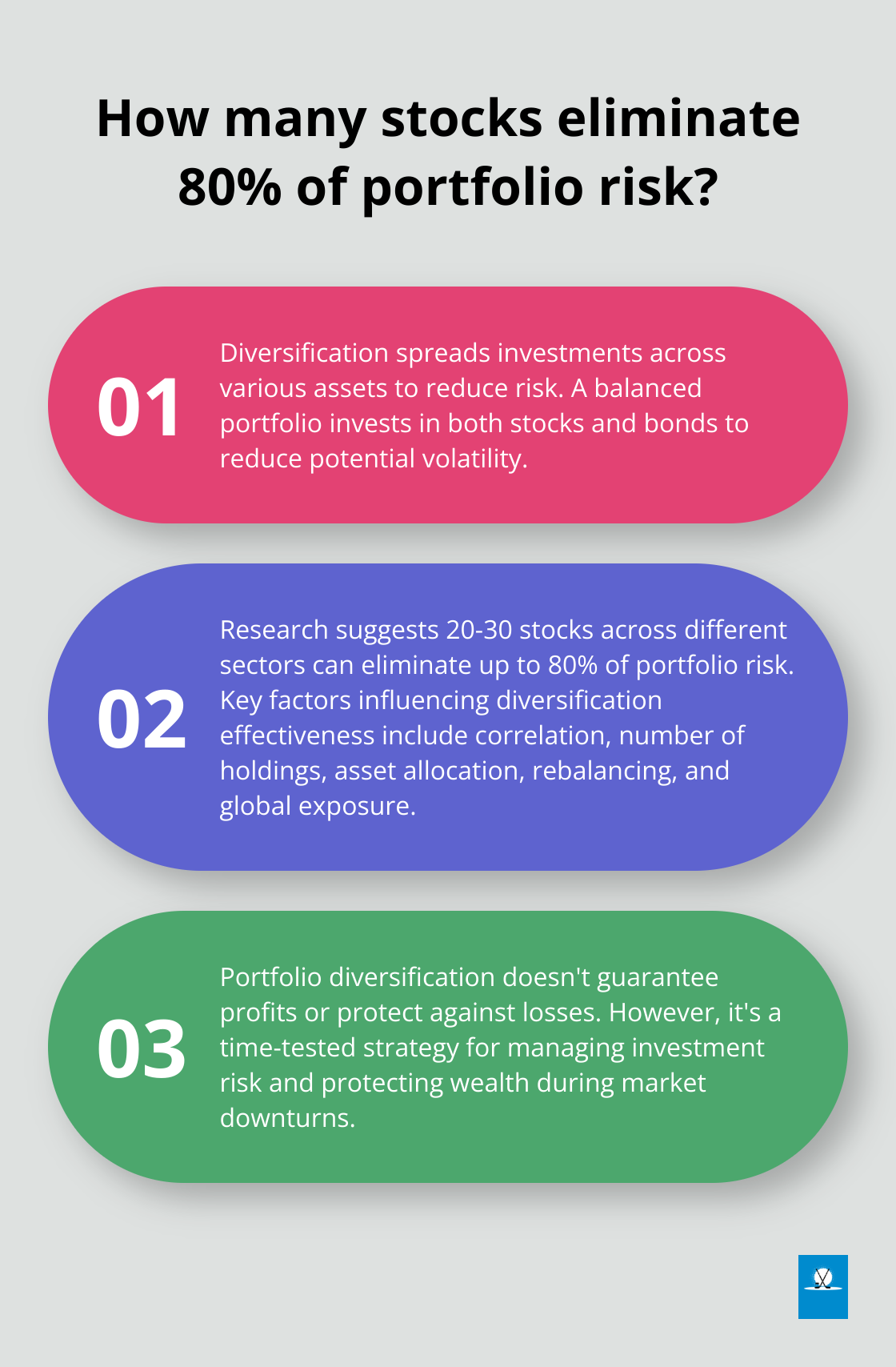 How many stocks eliminate 80% of portfolio risk?

01

Diversification spreads investments across various assets to reduce risk. A balanced portfolio invests in both stocks and bonds to reduce potential volatility.

02

Research suggests 20-30 stocks across different sectors can eliminate up to 80% of portfolio risk. Key factors influencing diversification effectiveness include correlation, number of holdings, asset allocation, rebalancing, and global exposure.

03

Portfolio diversification doesn't guarantee profits or protect against losses. However, it's a time-tested strategy for managing investment risk and protecting wealth during market downturns.