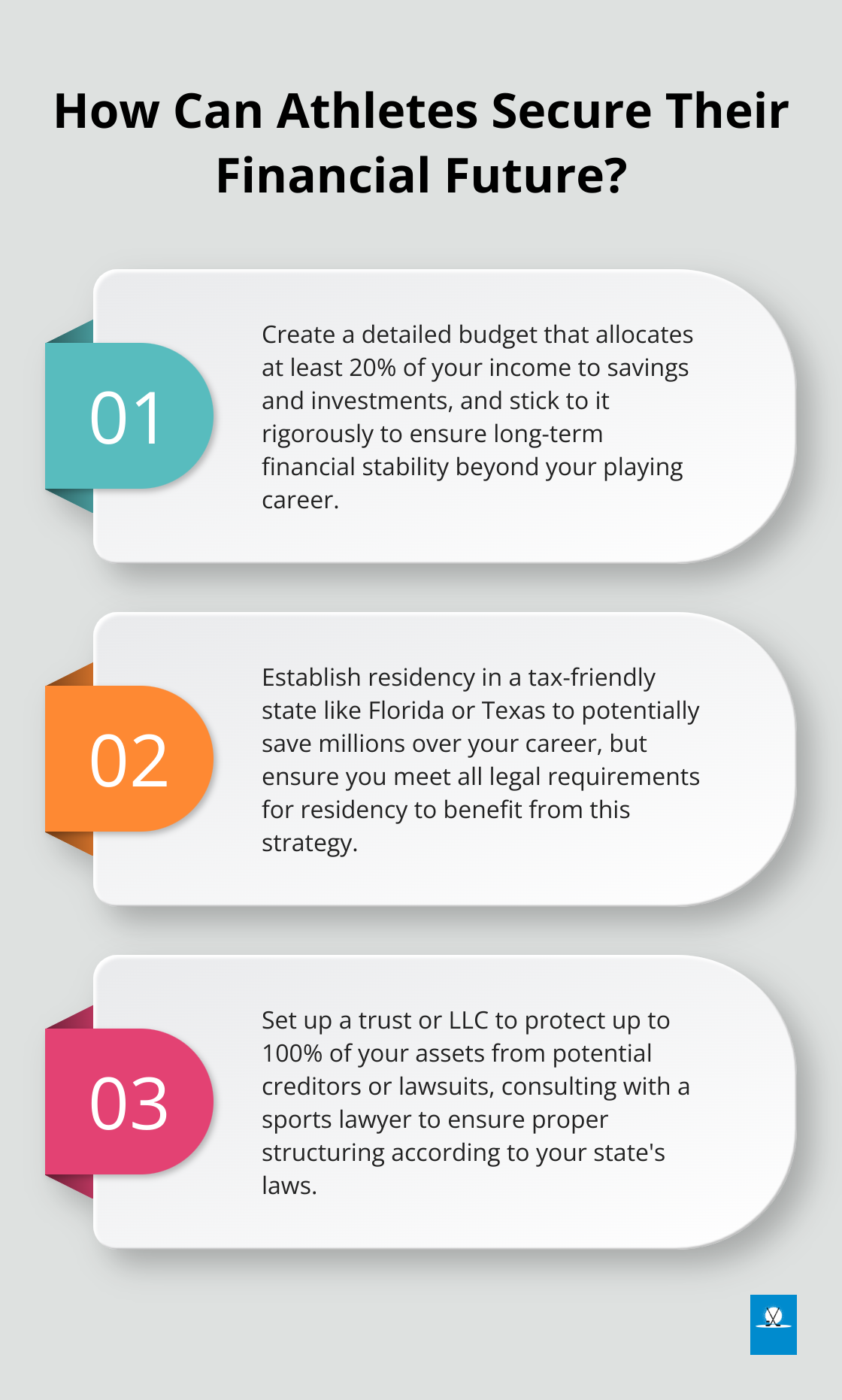 How Can Athletes Secure Their Financial Future?

01

Create a detailed budget that allocates at least 20% of your income to savings and investments, and stick to it rigorously to ensure long-term financial stability beyond your playing career.

02

Establish residency in a tax-friendly state like Florida or Texas to potentially save millions over your career, but ensure you meet all legal requirements for residency to benefit from this strategy.

03

Set up a trust or LLC to protect up to 100% of your assets from potential creditors or lawsuits, consulting with a sports lawyer to ensure proper structuring according to your state's laws.