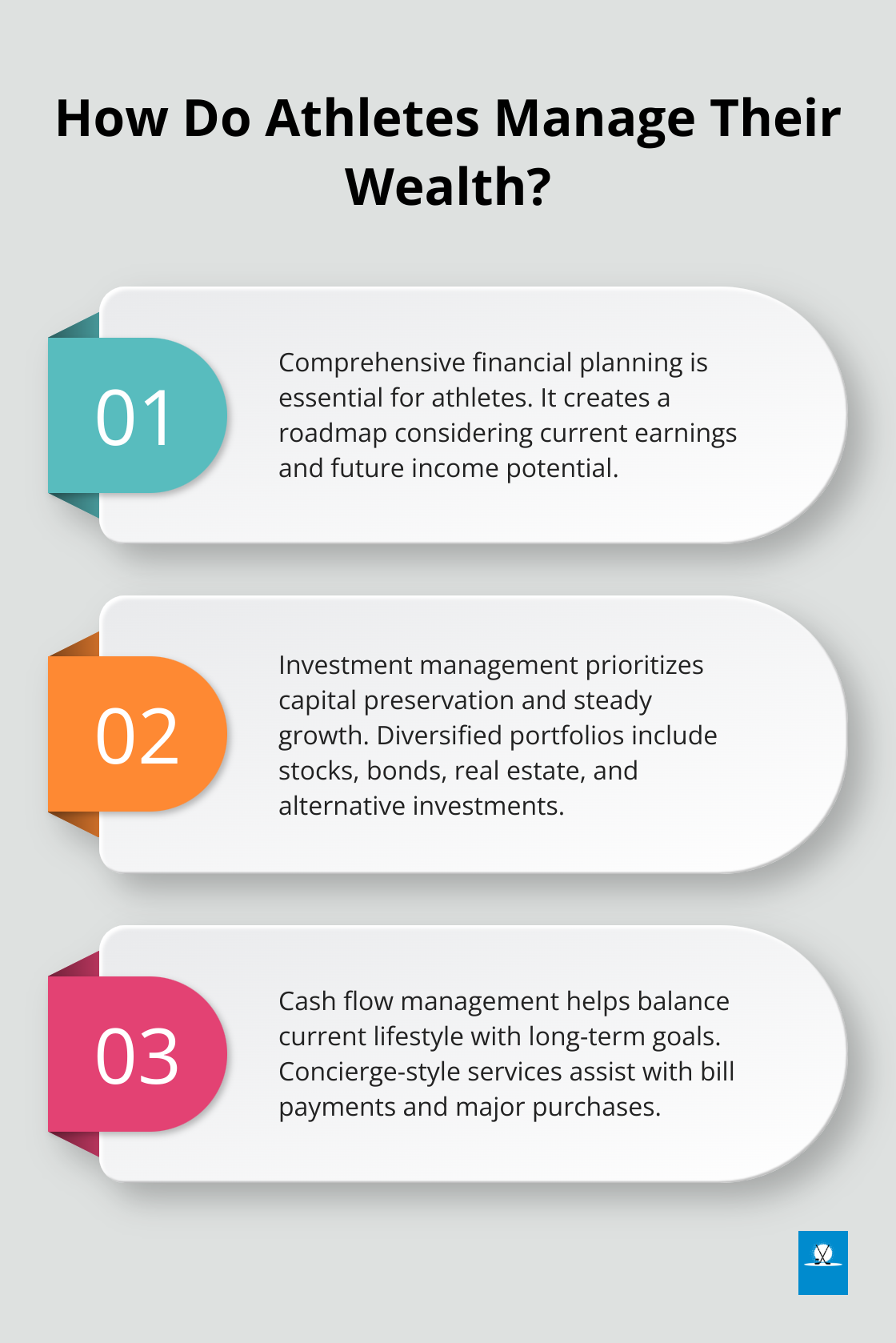 How Do Athletes Manage Their Wealth?

01

Comprehensive financial planning is essential for athletes. It creates a roadmap considering current earnings and future income potential.

02

Investment management prioritizes capital preservation and steady growth. Diversified portfolios include stocks, bonds, real estate, and alternative investments.

03

Cash flow management helps balance current lifestyle with long-term goals. Concierge-style services assist with bill payments and major purchases.