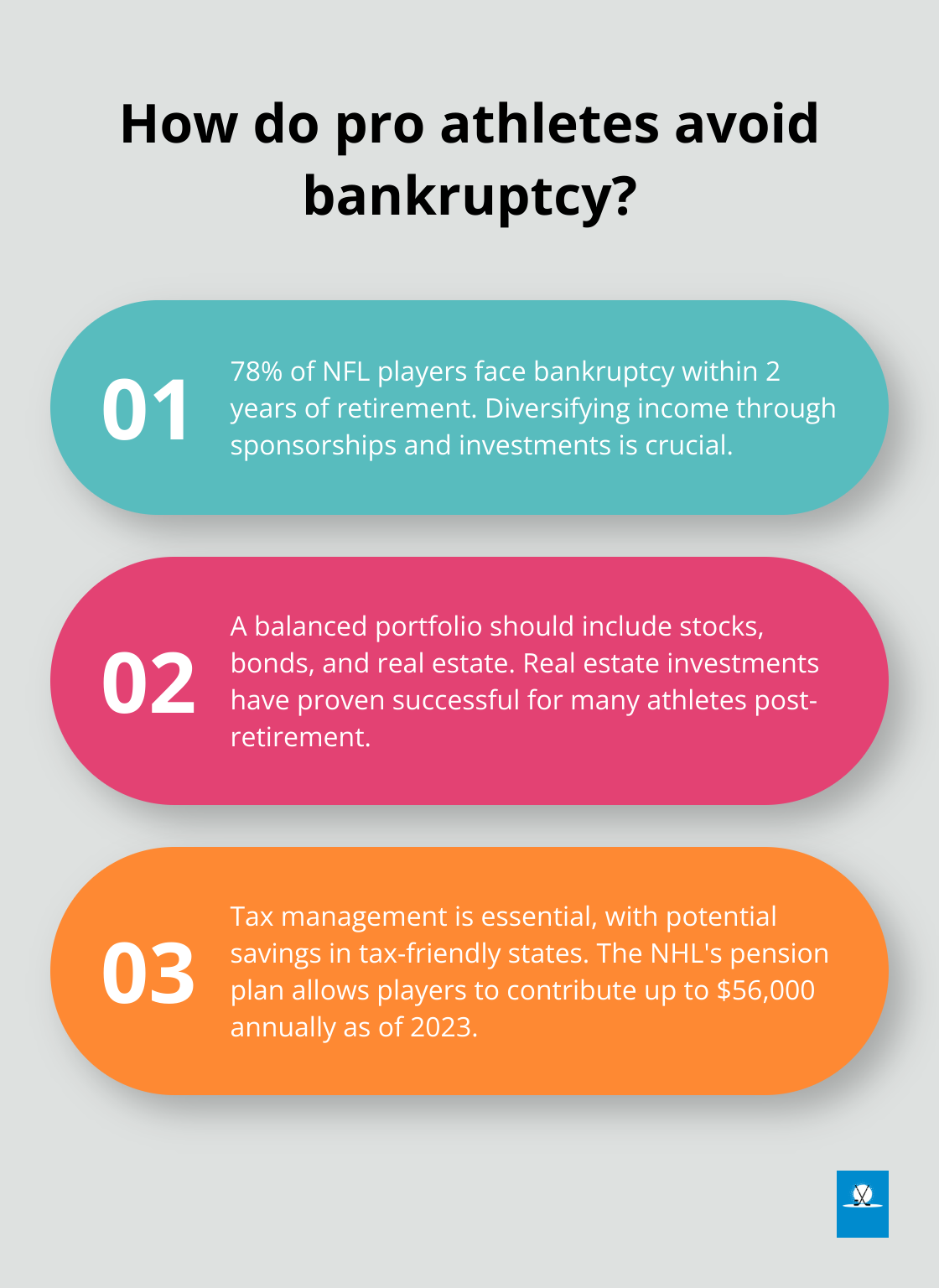 How do pro athletes avoid bankruptcy?

01

78% of NFL players face bankruptcy within 2 years of retirement. Diversifying income through sponsorships and investments is crucial.

02

A balanced portfolio should include stocks, bonds, and real estate. Real estate investments have proven successful for many athletes post-retirement.

03

Tax management is essential, with potential savings in tax-friendly states. The NHL's pension plan allows players to contribute up to $56,000 annually as of 2023.