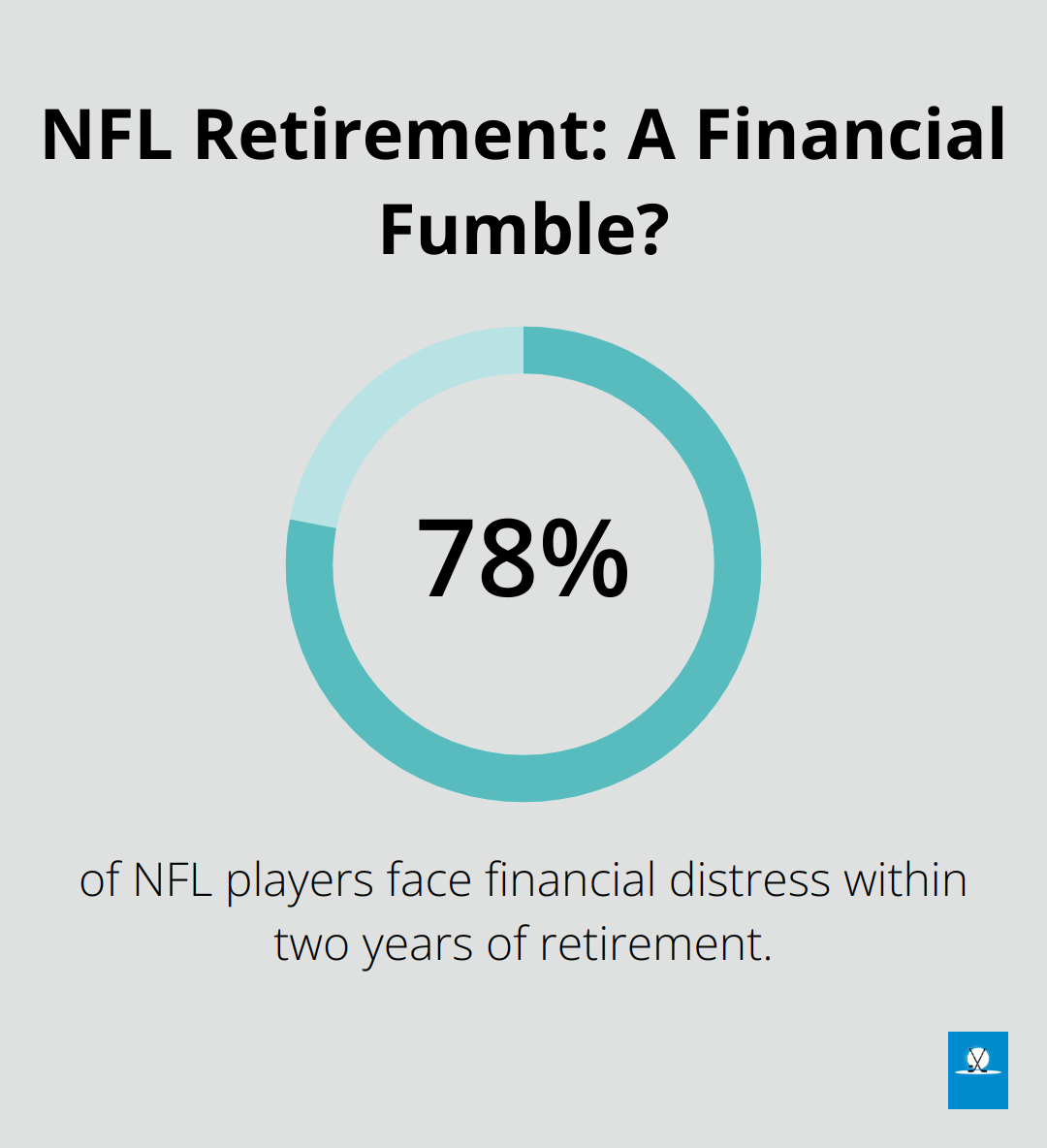 NFL Retirement: A Financial Fumble?

78%

of NFL players face financial distress within two years of retirement.